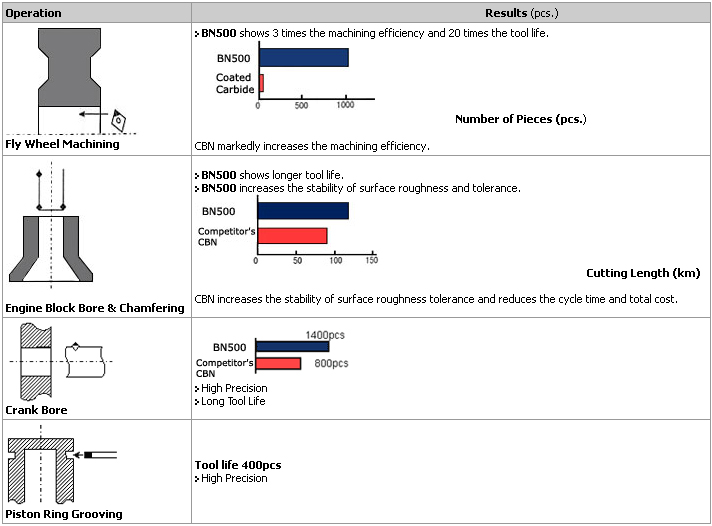 | Operation | Results (pcs.) |
|---|---|
| Fly Wheel Machining | BN500 shows 3 times the machining efficiency and 20 times the tool life. BN500 Coated Carbide 0 500 1000 Number of Pieces (pcs.) CBN markedly increases the machining efficiency. |
| Engine Block Bore & Chamfering | BN500 shows longer tool life. BN500 increases the stability of surface roughness and tolerance. BN500 Competitor's CBN 0 50 100 150 Cutting Length (km) CBN increases the stability of surface roughness tolerance and reduces the cycle time and total cost. |
| Crank Bore | 1400pcs BN500 Competitor's CBN 800pcs High Precision Long Tool Life |
| Piston Ring Grooving | Tool life 400pcs High Precision |